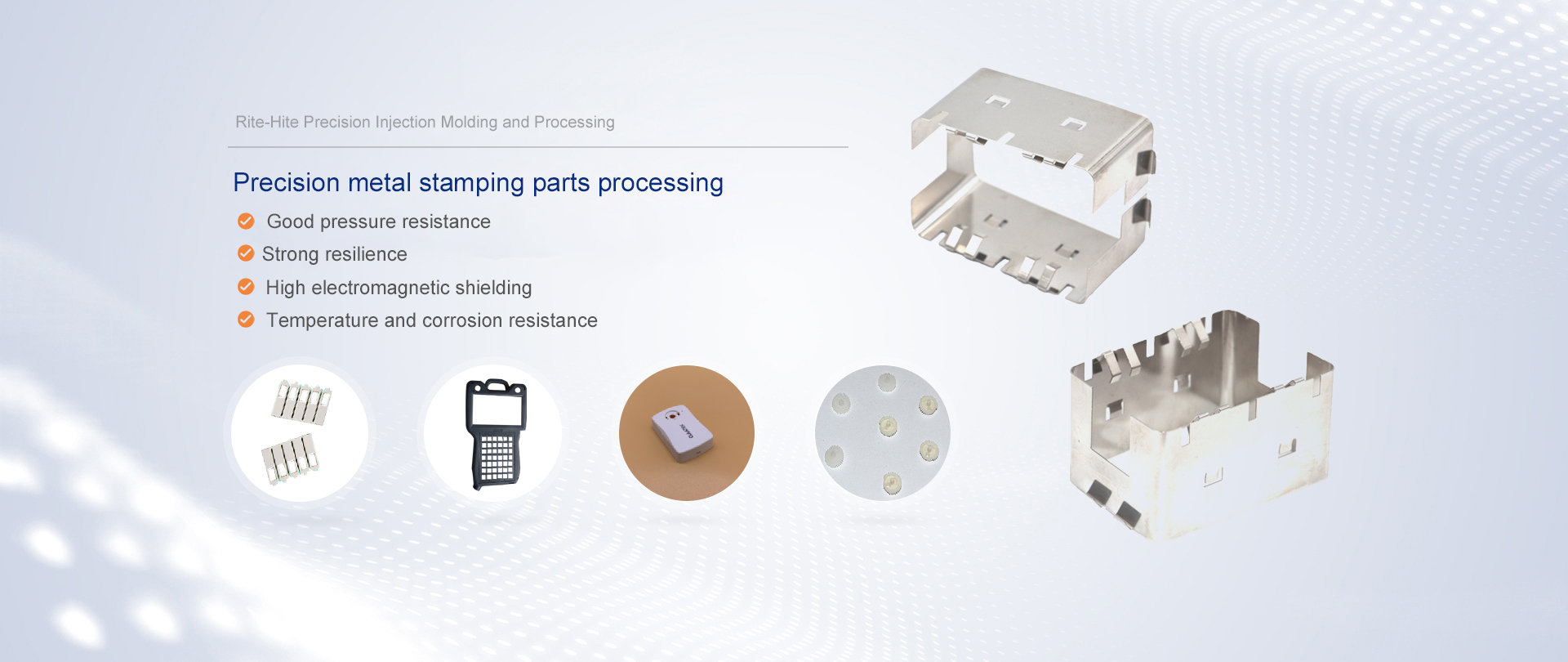 Rite-Hite Precision Injection Molding and Processing

Precision metal stamping parts processing

Good pressure resistance
Strong resilience
High electromagnetic shielding
Temperature and corrosion resistance